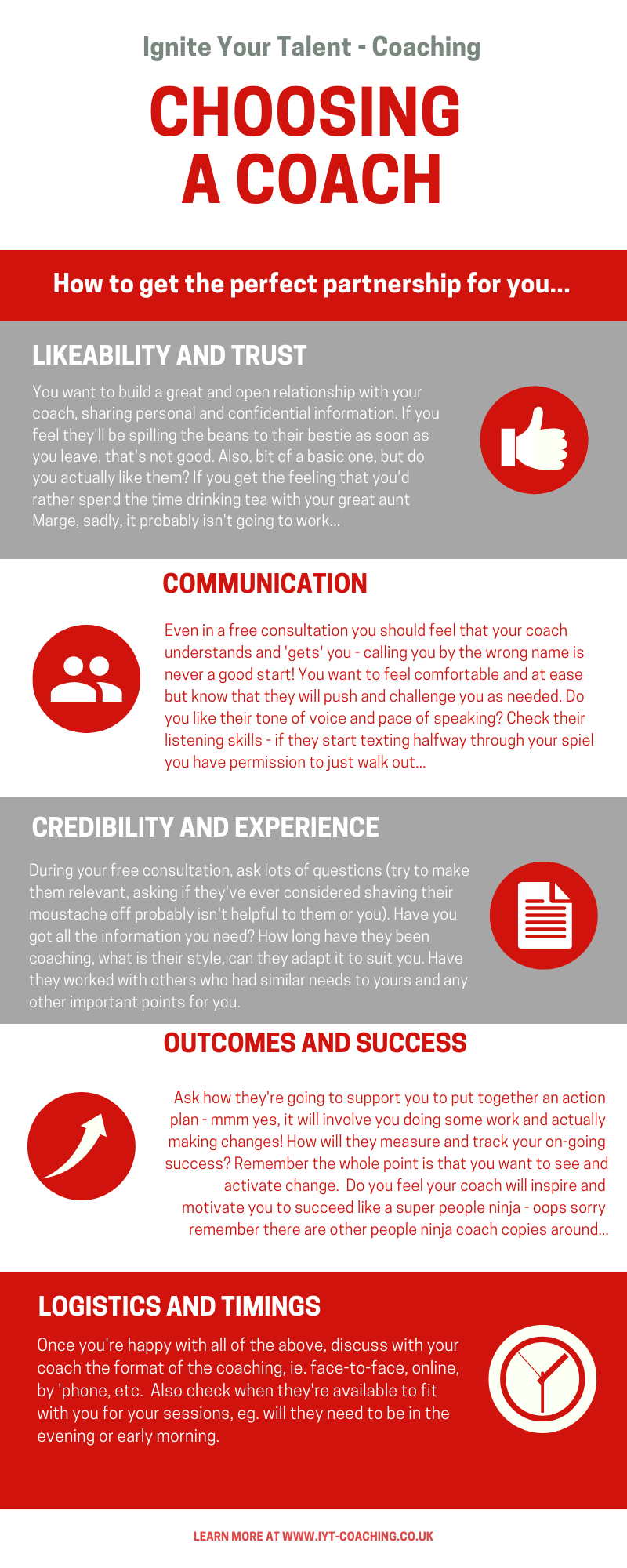 Ignite Your Talent - Coaching

CHOOSING A COACH

How to get the perfect partnership for you...

LIKEABILITY AND TRUST

You want to build a great and open relationship with your coach, sharing personal and confidential information. If you feel they'll be spilling the beans to their bestie as soon as you leave, that's not good. Also, bit of a basic one, but do you actually like them? If you get the feeling that you'd rather spend the time drinking tea with your great aunt Marge, sadly, it probably isn't going to work...

COMMUNICATION

Even in a free consultation you should feel that your coach understands and 'gets' you - calling you by the wrong name is never a good start! You want to feel comfortable and at ease but know that they will push and challenge you as needed. Do you like their tone of voice and pace of speaking? Check their listening skills - if they start texting halfway through your spiel you have permission to just walk out...

CREDIBILITY AND EXPERIENCE

During your free consultation, ask lots of questions (try to make them relevant, asking if they've ever considered shaving their moustache off probably isn't helpful to them or you). Have you got all the information you need? How long have they been coaching, what is their style, can they adapt it to suit you. Have they worked with others who had similar needs to yours and any other important points for you.

OUTCOMES AND SUCCESS

Ask how they're going to support you to put together an action plan - mmm yes, it will involve you doing some work and actually making changes! How will they measure and track your on-going success? Remember the whole point is that you want to see and activate change. Do you feel your coach will inspire and motivate you to succeed like a super people ninja - oops sorry remember there are other people ninja coach copies around...

LOGISTICS AND TIMINGS

Once you're happy with all of the above, discuss with your coach the format of the coaching, ie. face-to-face, online, by 'phone, etc. Also check when they're available to fit with you for your sessions, eg. will they need to be in the evening or early morning.

LEARN MORE AT WWW.IYT-COACHING.CO.UK